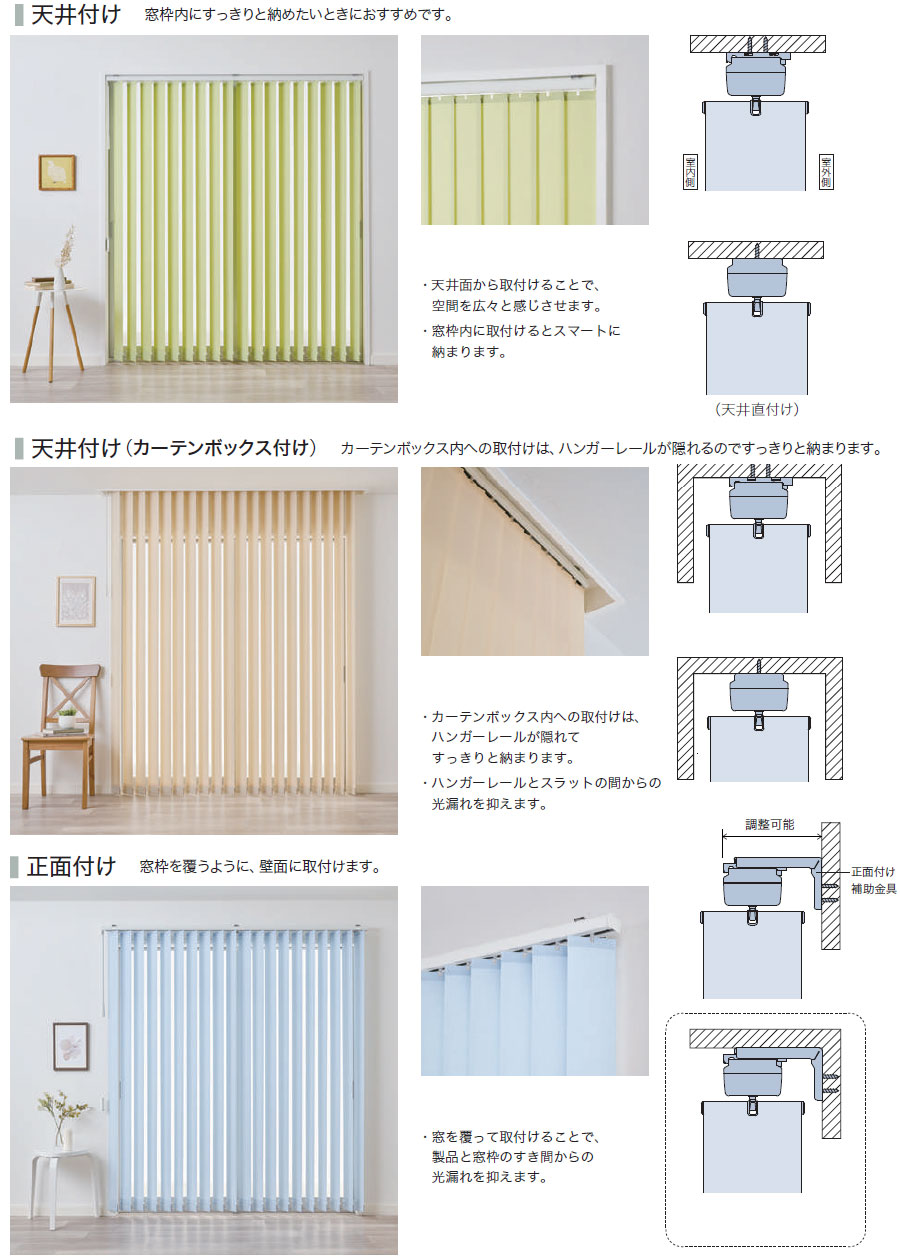 天井付け 窓枠内にすっきりと納めたいときにおすすめです。

室内側

室外側

・天井面から取付けることで、空間を広々と感じさせます。

・窓枠内に取付けるとスマートに納まります。

（天井直付け）

天井付け（カーテンボックス付け） カーテンボックス内への取付けは、ハンガーレールが隠れるのですっきりと納まります。

・カーテンボックス内への取付けは、ハンガーレールが隠れてすっきりと納まります。

・ハンガーレールとスラットの間からの光漏れを抑えます。

正面付け 窓枠を覆うように、壁面に取付けます。

調整可能

正面付け補助金具

・窓を覆って取付けることで、製品と窓枠のすき間からの光漏れを抑えます。