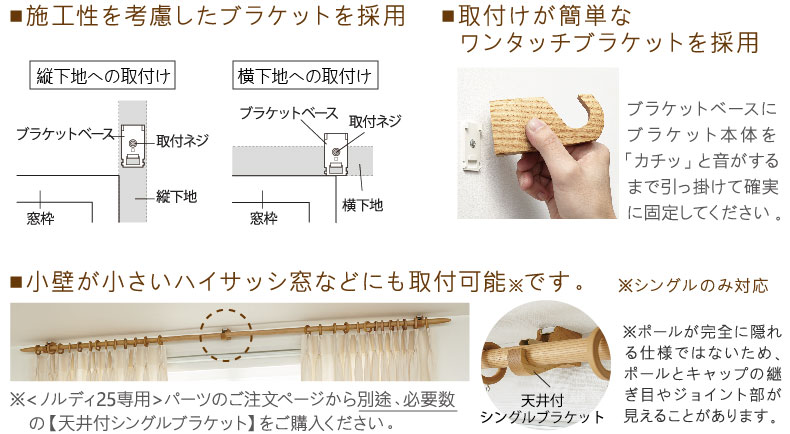 ■施工性を考慮したブラケットを採用

縦下地への取付け

ブラケットベース

取付ネジ

縦下地

窓枠

横下地への取付け

ブラケットベース

取付ネジ

横下地

窓枠

■取付けが簡単なワンタッチブラケットを採用

ブラケットベースにブラケット本体を「カチッ」と音がするまで引っ掛けて確実に固定してください。

■小壁が小さいハイサッシ窓などにも取付可能※です。

※シングルのみ対応

※<ノルディ25専用>パーツのご注文ページから別途、必要数の【天井付シングルブラケット】をご購入ください。

天井付シングルブラケット

※ポールが完全に隠れる仕様ではないため、ポールとキャップの継ぎ目やジョイント部が見えることがあります。