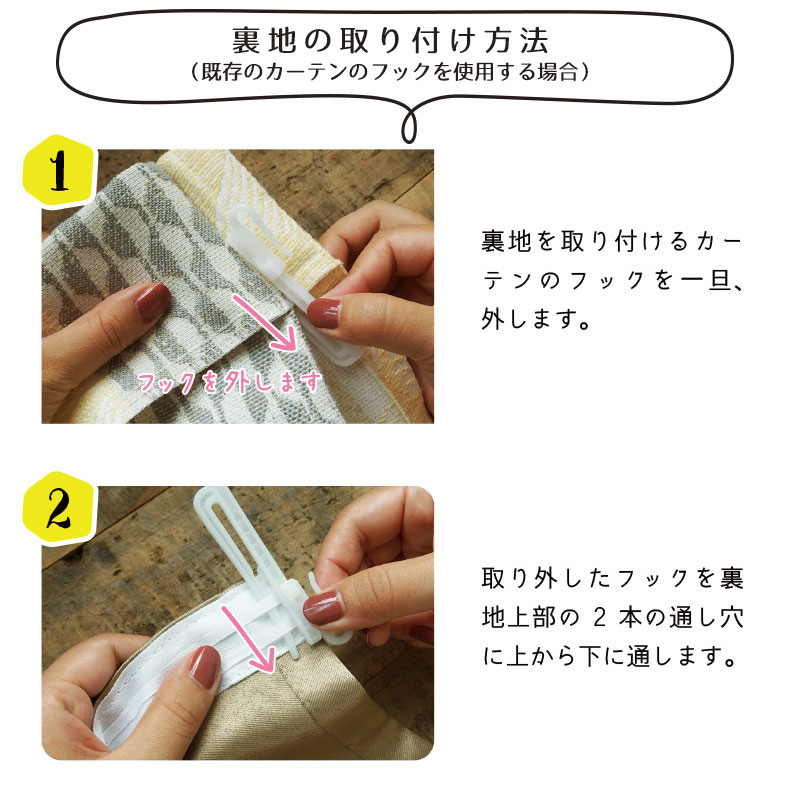 裏地の取り付け方法
（既存のカーテンのフックを使用する場合）

1

フックを外します

裏地を取り付けるカーテンのフックを一旦、外します。

2

取り外したフックを裏地上部の 2 本の通し穴に上から下に通します。