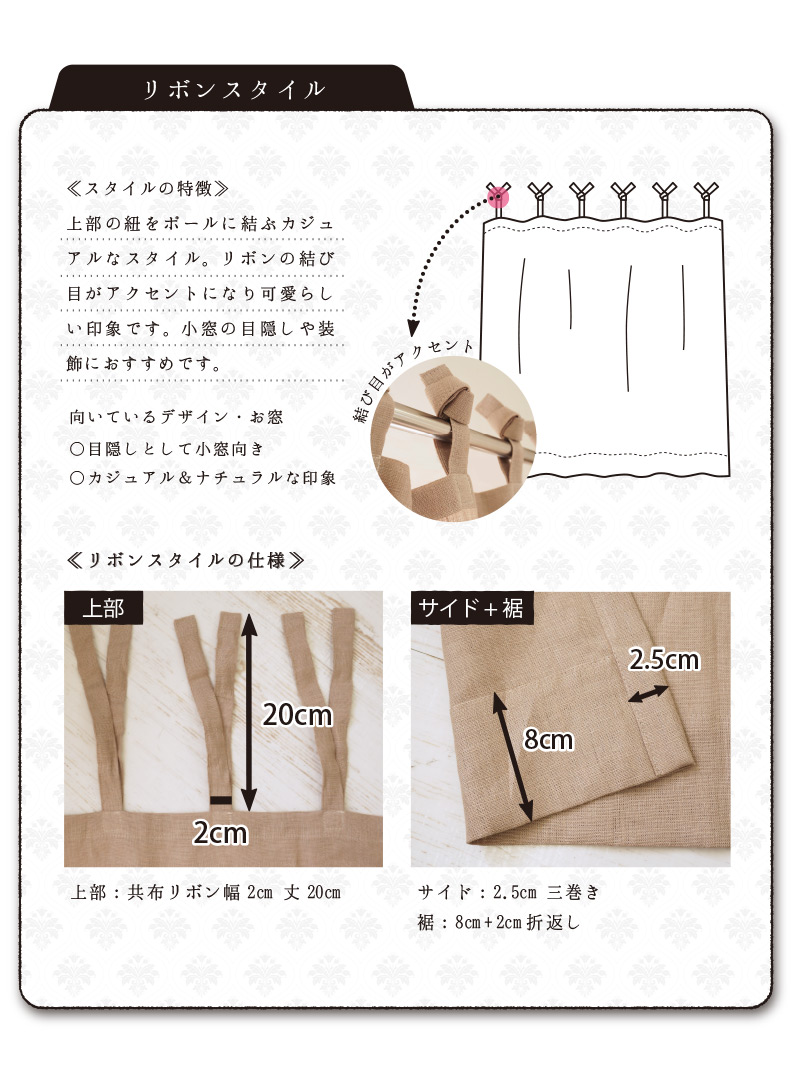 リボンスタイル

≪スタイルの特徴≫

上部の紐をポールに結ぶカジュアルなスタイル。リボンの結び目がアクセントになり可愛らしい印象です。小窓の目隠しや装飾におすすめです。

向いているデザイン・お窓
○目隠しとして小窓向き
○カジュアル＆ナチュラルな印象

結び目がアクセント

≪リボンスタイルの仕様≫

上部

20cm

2cm

上部：共布リボン幅 2cm 丈 20cm

サイド＋裾

2.5cm

8cm

サイド：2.5cm 三巻き
裾：8cm+2cm 折返し