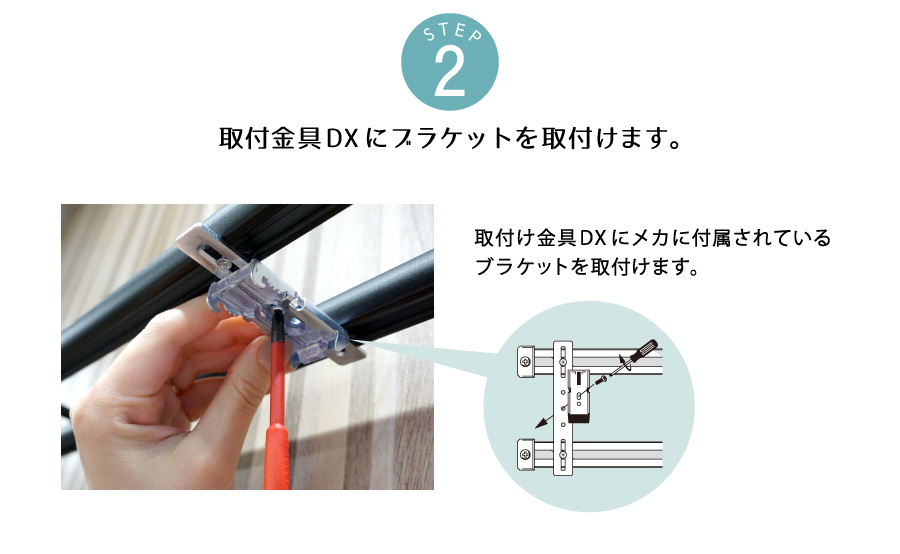 STEP
2

取付金具DXにブラケットを取付けます。

取付け金具DXにメカに付属されているブラケットを取付けます。