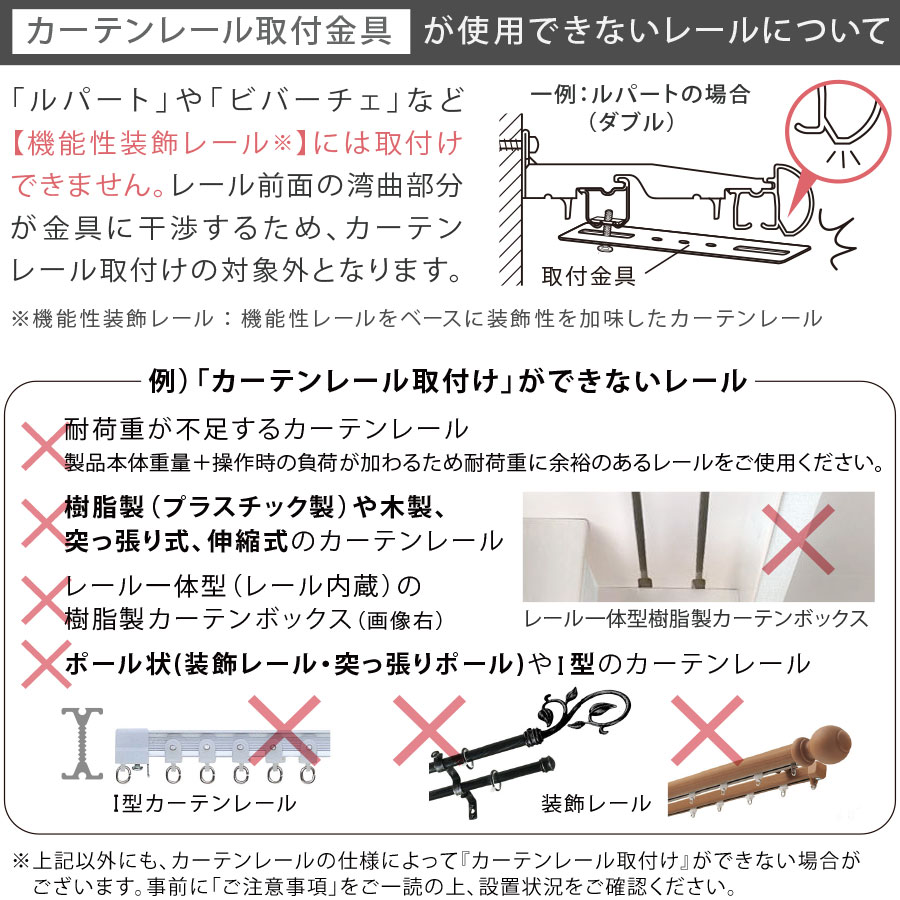 カーテンレール取付金具 が使用できないレールについて

「ルパート」や「ビバーチェ」など【機能性装飾レール※】には取付けできません。レール前面の湾曲部分が金具に干渉するため、カーテンレール取付けの対象外となります。

一例：ルパートの場合（ダブル）

取付金具

※機能性装飾レール：機能性レールをベースに装飾性を加味したカーテンレール

例）「カーテンレール取付け」ができないレール

耐荷重が不足するカーテンレール
製品本体重量＋操作時の負荷が加わるため耐荷重に余裕のあるレールをご使用ください。

樹脂製（プラスチック製）や木製、突っ張り式、伸縮式のカーテンレール

レール一体型（レール内蔵）の樹脂製カーテンボックス（画像右）

レール一体型樹脂製カーテンボックス

ポール状(装飾レール・突っ張りポール)やI型のカーテンレール

I型カーテンレール

装飾レール

※上記以外にも、カーテンレールの仕様によって『カーテンレール取付け』ができない場合がございます。事前に「ご注意事項」をご一読の上、設置状況をご確認ください。