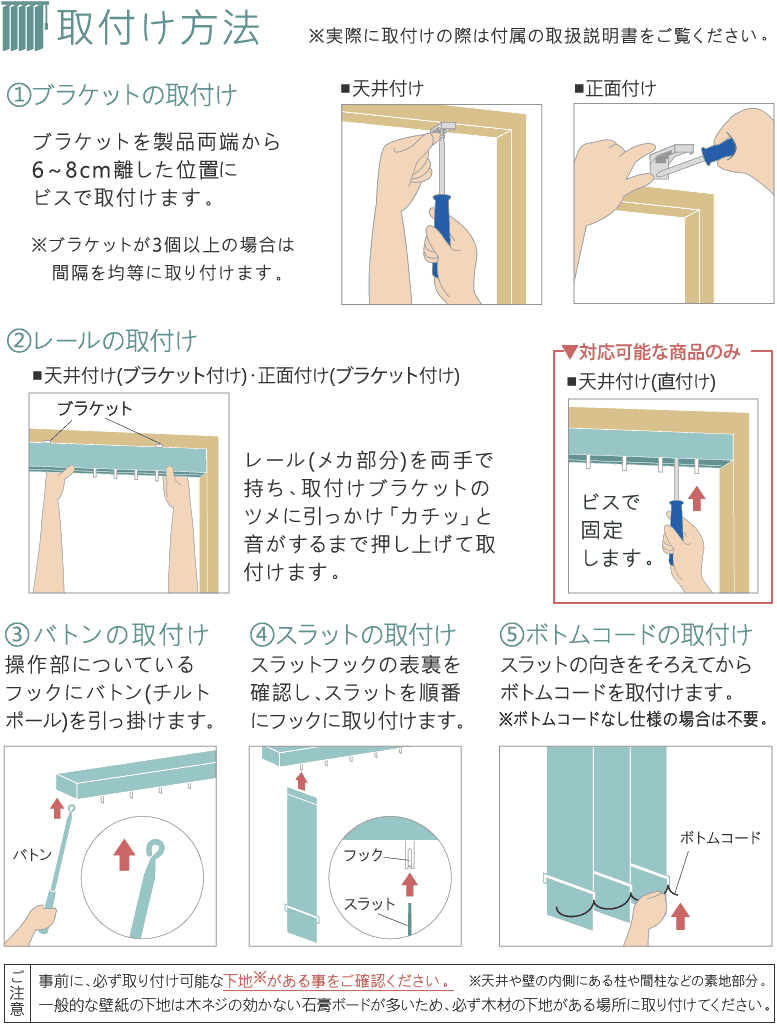 取付け方法

※実際に取付けの際は付属の取扱説明書をご覧ください。

①ブラケットの取付け

ブラケットを製品両端から6～8cm離した位置にビスで取付けます。

※ブラケットが3個以上の場合は間隔を均等に取り付けます。

■天井付け

■正面付け

②レールの取付け

■天井付け(ブラケット付け)･正面付け(ブラケット付け)

ブラケット

レール(メカ部分)を両手で持ち、取付けブラケットのツメに引っかけ「カチッ」と音がするまで押し上げて取付けます。

▼対応可能な商品のみ

■天井付け(直付け)

ビスで固定します。

③バトンの取付け

操作部についているフックにバトン(チルトポール)を引っ掛けます。

バトン

④スラットの取付け

スラットフックの表裏を確認し、スラットを順番にフックに取り付けます。

フック

スラット

⑤ボトムコードの取付け

スラットの向きをそろえてからボトムコードを取付けます。

※ボトムコードなし仕様の場合は不要。

ボトムコード

ご注意

事前に、必ず取り付け可能な下地※がある事をご確認ください。 ※天井や壁の内側にある柱や間柱などの素地部分。

一般的な壁紙の下地は木ネジの効かない石膏ボードが多いため、必ず木材の下地がある場所に取り付けてください。