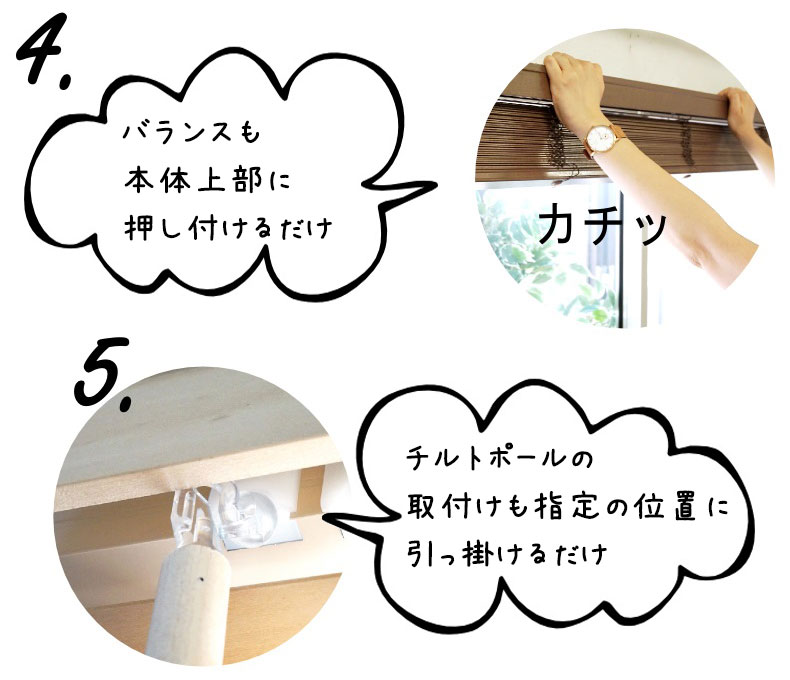 4.

バランスも
本体上部に
押し付けるだけ

カチッ

5.

チルトポールの
取付けも指定の位置に
引っ掛けるだけ