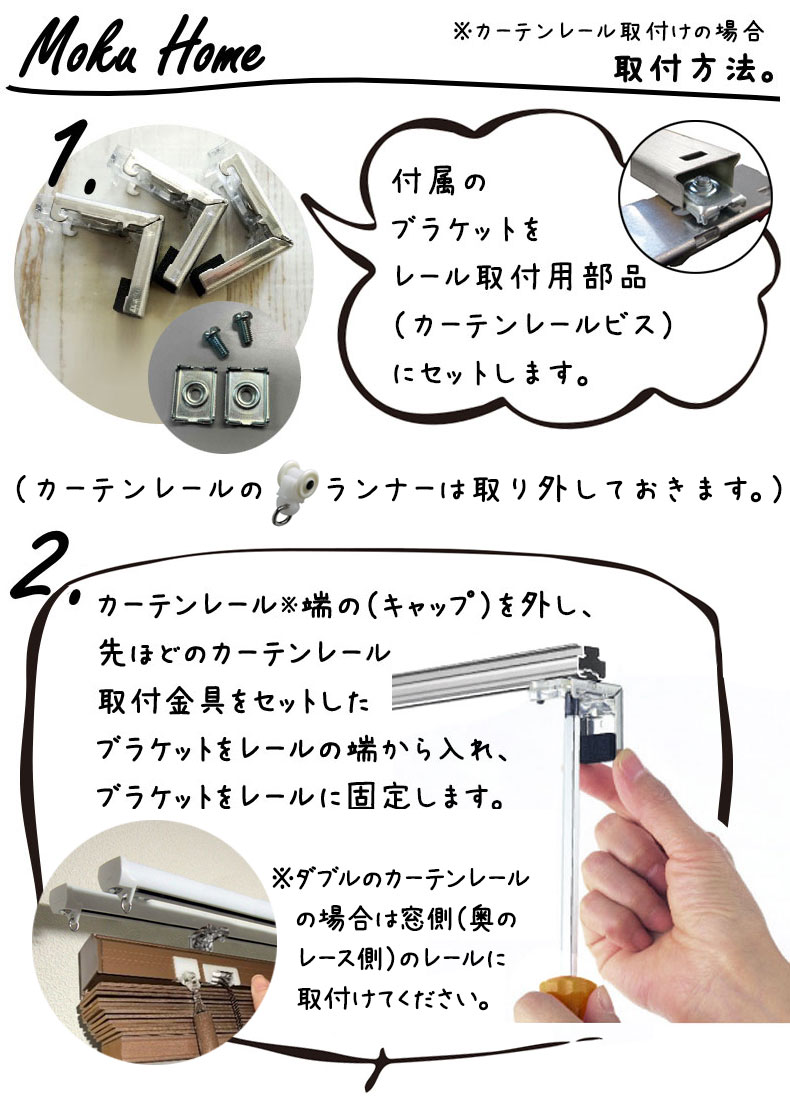 Moku Home

※カーテンレール取付けの場合
取付方法。

1.

付属の
ブラケットを
レール取付用部品
（カーテンレールビス）
にセットします。

（カーテンレールの　ランナーは取り外しておきます。）

2.

カーテンレール※端の（キャップ）を外し、
先ほどのカーテンレール
取付金具をセットした
ブラケットをレールの端から入れ、
ブラケットをレールに固定します。

※ダブルのカーテンレール
の場合は窓側（奥の
レース側）のレールに
取付けてください。