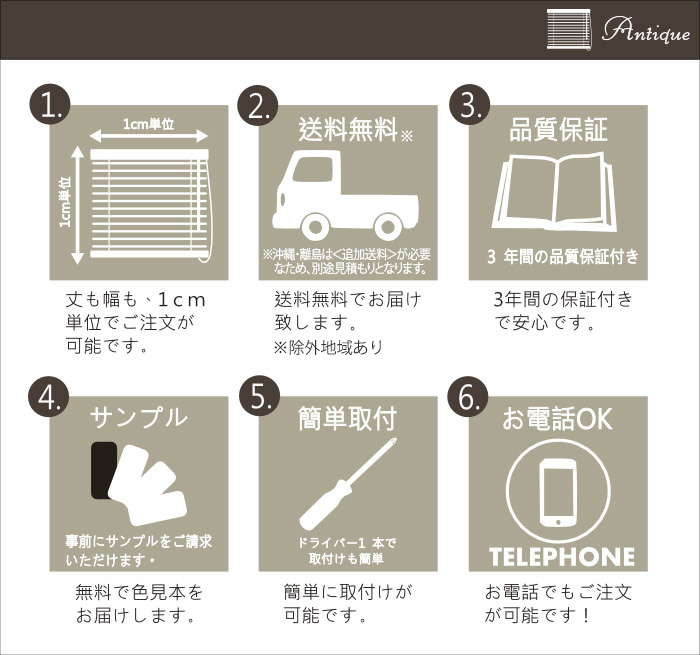 Antique

1.

1cm単位

1cm単位

丈も幅も、1cm単位でご注文が可能です。

2.

送料無料※

※沖縄・離島は<追加送料>が必要なため、別途見積もりとなります。

送料無料でお届け致します。

※除外地域あり

3.

品質保証

3 年間の品質保証付き

3年間の保証付きで安心です。

4.

サンプル

事前にサンプルをご請求いただけます・

無料で色見本をお届けします。

5.

簡単取付

ドライバー1 本で取付けも簡単

簡単に取付けが可能です。

6.

お電話OK

TELEPHONE

お電話でもご注文が可能です！