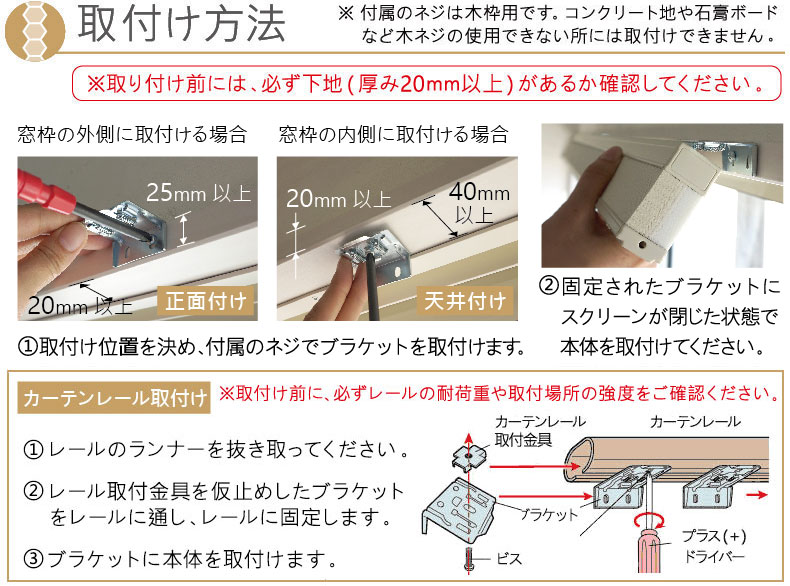 取付け方法

※ 付属のネジは木枠用です。コンクリート地や石膏ボードなど木ネジの使用できない所には取付けできません。

※取り付け前には、必ず下地(厚み20mm以上)があるか確認してください。

窓枠の外側に取付ける場合

25mm 以上

20mm 以上

正面付け

窓枠の内側に取付ける場合

20mm 以上

40mm 以上

天井付け

①取付け位置を決め、付属のネジでブラケットを取付けます。

②固定されたブラケットにスクリーンが閉じた状態で本体を取付けてください。

カーテンレール取付け

※取付け前に、必ずレールの耐荷重や取付場所の強度をご確認ください。

①レールのランナーを抜き取ってください。

②レール取付金具を仮止めしたブラケットをレールに通し、レールに固定します。

③ブラケットに本体を取付けます。

カーテンレール取付金具

カーテンレール

ブラケット

ビス

プラス(+)ドライバー