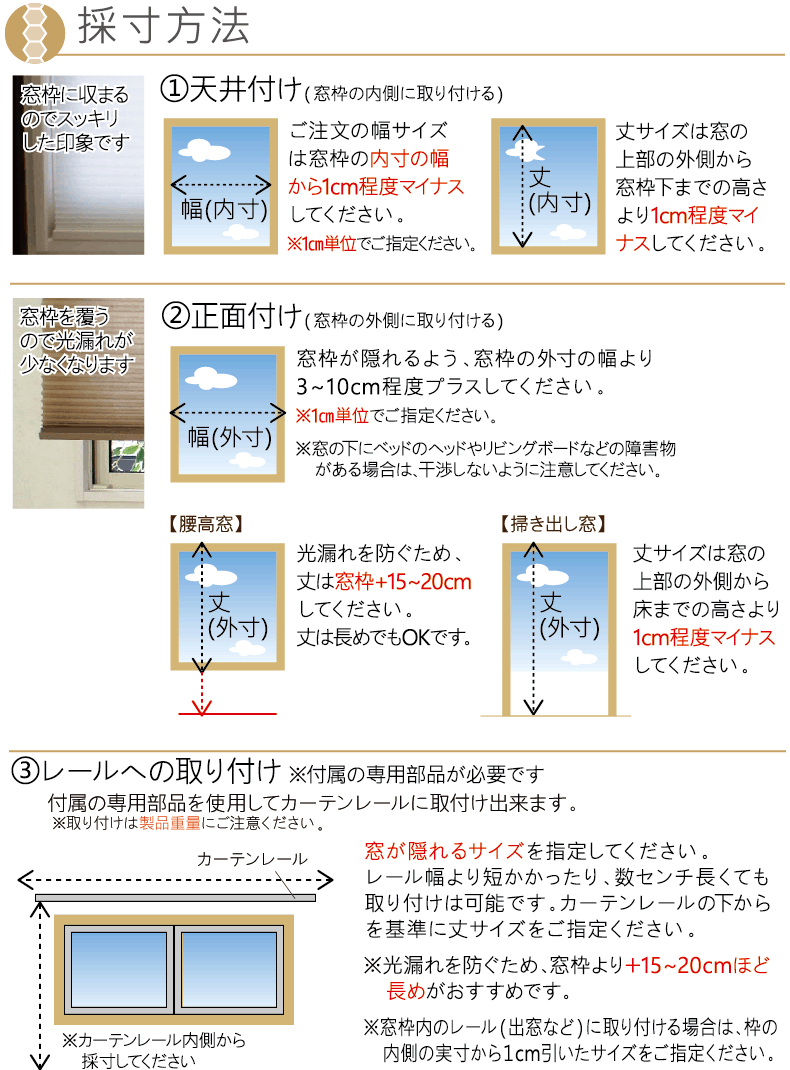 採寸方法

窓枠に収まるのでスッキリした印象です

①天井付け（窓枠の内側に取り付ける）

幅(内寸)

ご注文の幅サイズは窓枠の内寸の幅から1cm程度マイナスしてください。
※1㎝単位でご指定ください。

丈(内寸)

丈サイズは窓の上部の外側から窓枠下までの高さより1cm程度マイナスしてください。

窓枠を覆うので光漏れが少なくなります

②正面付け（窓枠の外側に取り付ける）

幅(外寸)

窓枠が隠れるよう、窓枠の外寸の幅より3~10cm程度プラスしてください。
※1㎝単位でご指定ください。
※窓の下にベッドのヘッドやリビングボードなどの障害物がある場合は、干渉しないように注意してください。

【腰高窓】

丈(外寸)

光漏れを防ぐため、丈は窓枠+15~20cmしてください。
丈は長めでもOKです。

【掃き出し窓】

丈(外寸)

丈サイズは窓の上部の外側から床までの高さより1cm程度マイナスしてください。

③レールへの取り付け ※付属の専用部品が必要です
付属の専用部品を使用してカーテンレールに取付け出来ます。
※取り付けは製品重量にご注意ください。

カーテンレール

※カーテンレール内側から採寸してください

窓が隠れるサイズを指定してください。
レール幅より短かかったり、数センチ長くても取り付けは可能です。カーテンレールの下からを基準に丈サイズをご指定ください。

※光漏れを防ぐため、窓枠より+15~20cmほど長めがおすすめです。

※窓枠内のレール（出窓など）に取り付ける場合は、枠の内側の実寸から1cm引いたサイズをご指定ください。