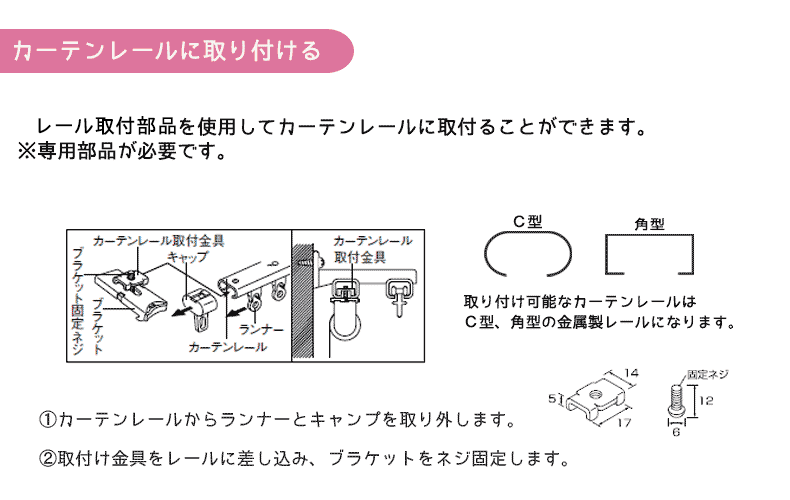 カーテンレールに取り付ける

レール取付部品を使用してカーテンレールに取付ることができます。
※専用部品が必要です。

カーテンレール取付金具
キャップ
ブラケット固定ネジ
ブラケット
ランナー
カーテンレール
カーテンレール取付金具

C型
角型

取り付け可能なカーテンレールは
C型、角型の金属製レールになります。

14
5
17
固定ネジ
12
6

①カーテンレールからランナーとキャンプを取り外します。

②取付け金具をレールに差し込み、ブラケットをネジ固定します。