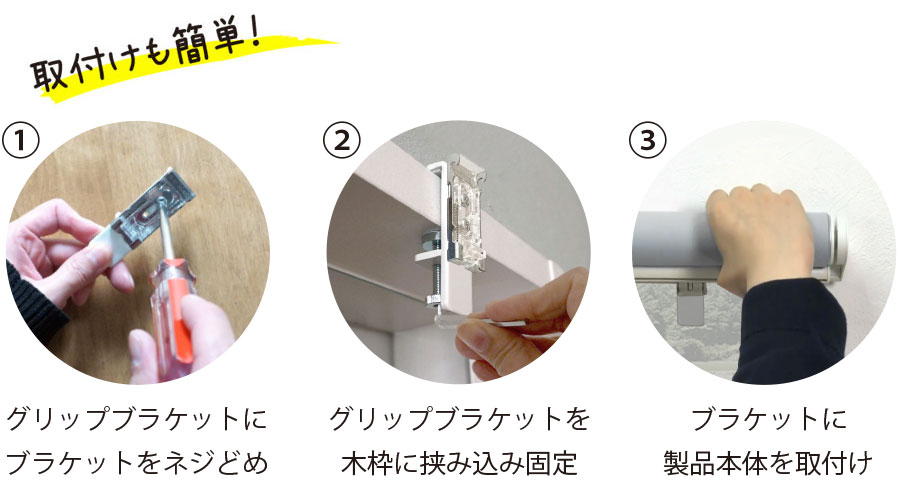 取付けも簡単！

①

グリップブラケットに
ブラケットをネジどめ

②

グリップブラケットを
木枠に挟み込み固定

③

ブラケットに
製品本体を取付け