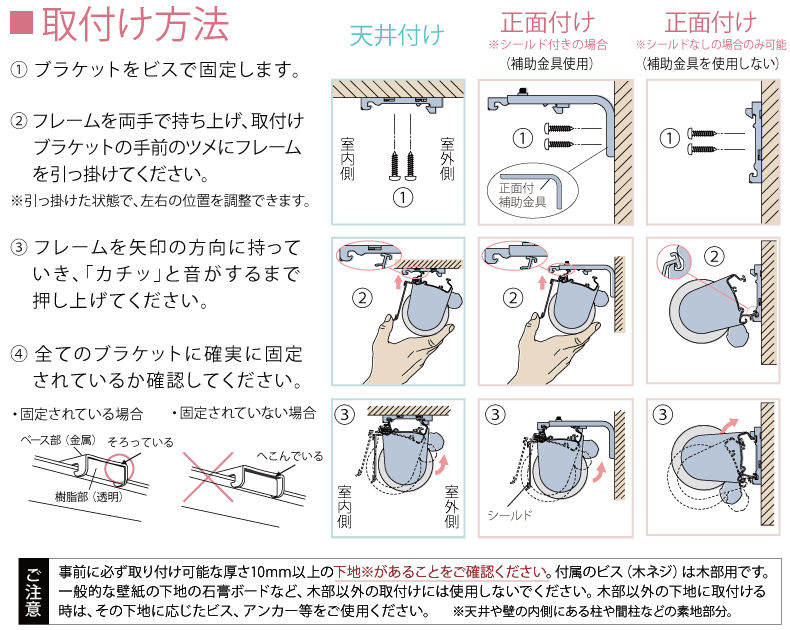 ■取付け方法

① ブラケットをビスで固定します。

② フレームを両手で持ち上げ、取付けブラケットの手前のツメにフレームを引っ掛けてください。
※引っ掛けた状態で、左右の位置を調整できます。

③ フレームを矢印の方向に持っていき、「カチッ」と音がするまで押し上げてください。

④ 全てのブラケットに確実に固定されているか確認してください。

・固定されている場合
ベース部（金属）
そろっている
樹脂部（透明）

・固定されていない場合
へこんでいる

天井付け
室内側
室外側
①
②
③
室内側
室外側

正面付け
※シールド付きの場合
（補助金具使用）
①
正面付
補助金具
②
③
シールド

正面付け
※シールドなしの場合のみ可能
（補助金具を使用しない）
①
②
③

ご注意
事前に必ず取り付け可能な厚さ10mm以上の下地※があることをご確認ください。付属のビス（木ネジ）は木部用です。一般的な壁紙の下地の石膏ボードなど、木部以外の取付けには使用しないでください。木部以外の下地に取付ける時は、その下地に応じたビス、アンカー等をご使用ください。 ※天井や壁の内側にある柱や間柱などの素地部分。