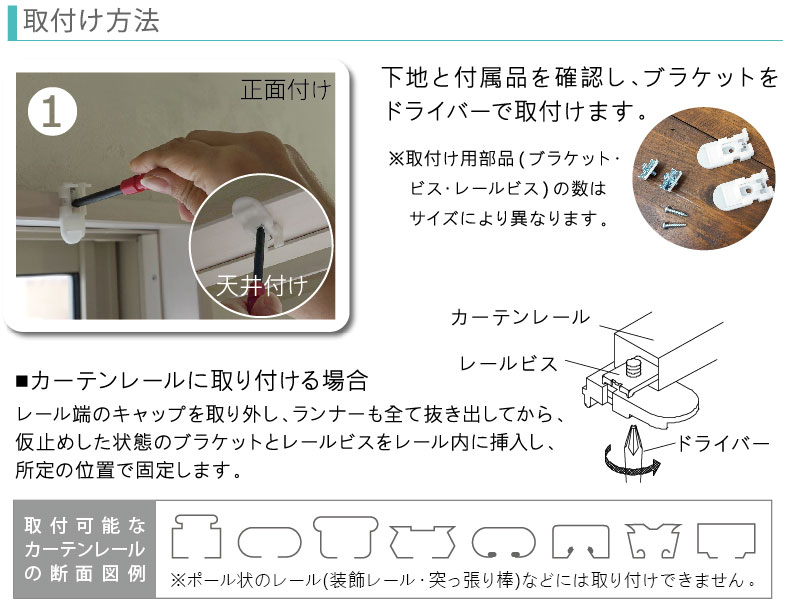 取付け方法

1
正面付け
天井付け

下地と付属品を確認し、ブラケットをドライバーで取付けます。

※取付け用部品(ブラケット・ビス・レールビス)の数はサイズにより異なります。

カーテンレール
レールビス
ドライバー

■カーテンレールに取り付ける場合
レール端のキャップを取り外し、ランナーも全て抜き出してから、仮止めした状態のブラケットとレールビスをレール内に挿入し、所定の位置で固定します。

取付可能なカーテンレールの断面図例
※ポール状のレール(装飾レール・突っ張り棒)などには取り付けできません。