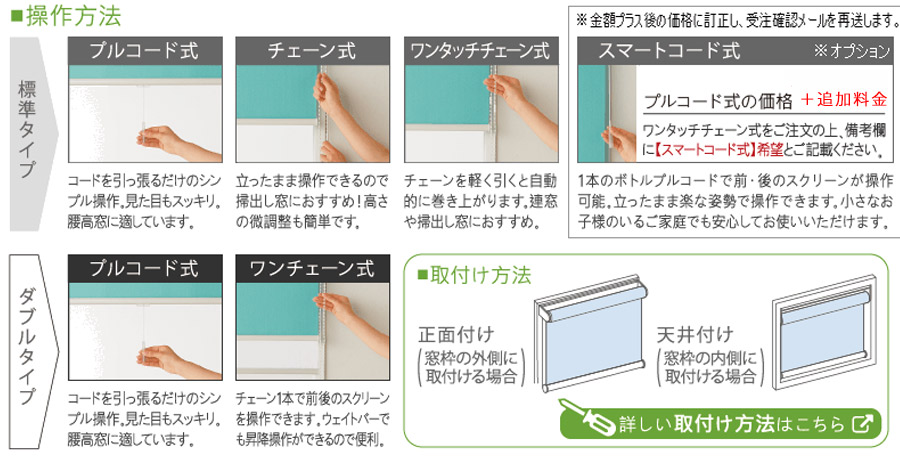 ■操作方法

※金額プラス後の価格に訂正し、受注確認メールを再送します。

標準タイプ

プルコード式

コードを引っ張るだけのシンプル操作。見た目もスッキリ。腰高窓に適しています。

チェーン式

立ったまま操作できるので掃出し窓におすすめ！高さの微調整も簡単です。

ワンタッチチェーン式

チェーンを軽く引くと自動的に巻き上がります。連窓や掃出し窓におすすめ。

スマートコード式 ※オプション

プルコード式の価格 ＋追加料金

ワンタッチチェーン式をご注文の上、備考欄に【スマートコード式】希望とご記載ください。

1本のボトルプルコードで前・後のスクリーンが操作可能。立ったまま楽な姿勢で操作できます。小さなお子様のいるご家庭でも安心してお使いいただけます。

ダブルタイプ

プルコード式

コードを引っ張るだけのシンプル操作。見た目もスッキリ。腰高窓に適しています。

ワンチェーン式

チェーン1本で前後のスクリーンを操作できます。ウェイトバーでも昇降操作ができるので便利。

■取付け方法

正面付け
（窓枠の外側に取付ける場合）

天井付け
（窓枠の内側に取付ける場合）

詳しい取付け方法はこちら