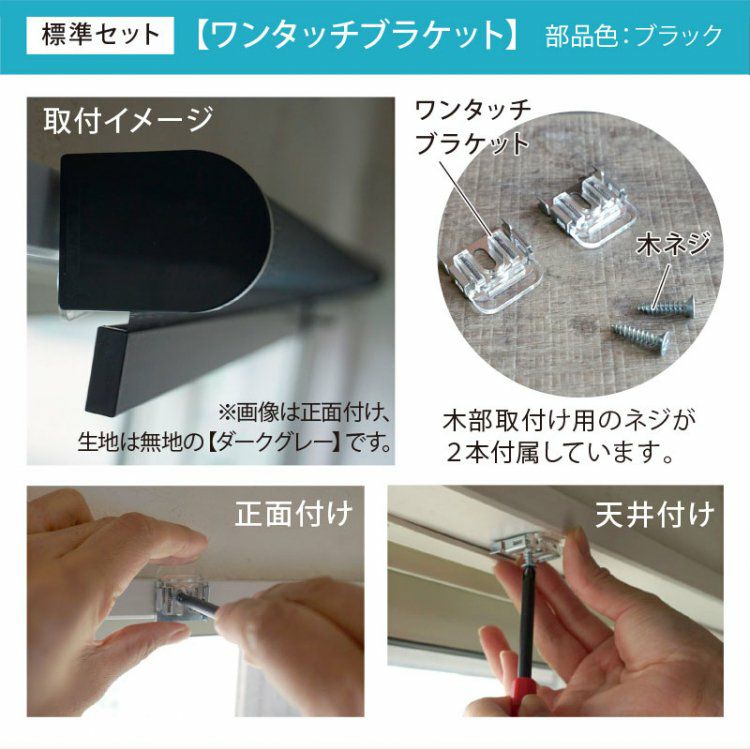 標準セット 【ワンタッチブラケット】 部品色：ブラック

取付イメージ

※画像は正面付け、生地は無地の【ダークグレー】です。

ワンタッチブラケット

木ネジ

木部取付け用のネジが２本付属しています。

正面付け

天井付け