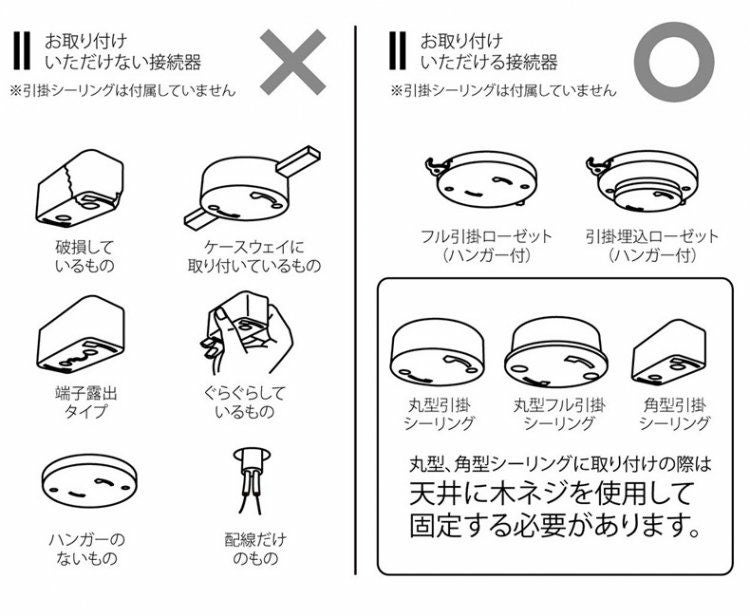 お取り付け
いただけない接続器
※引掛シーリングは付属していません

破損して
いるもの

ケースウェイに
取り付いているもの

端子露出
タイプ

ぐらぐらして
いるもの

ハンガーの
ないもの

配線だけ
のもの

お取り付け
いただける接続器
※引掛シーリングは付属していません

フル引掛ローゼット
（ハンガー付）

引掛埋込ローゼット
（ハンガー付）

丸型引掛
シーリング

丸型フル引掛
シーリング

角型引掛
シーリング

丸型、角型シーリングに取り付けの際は
天井に木ネジを使用して
固定する必要があります。