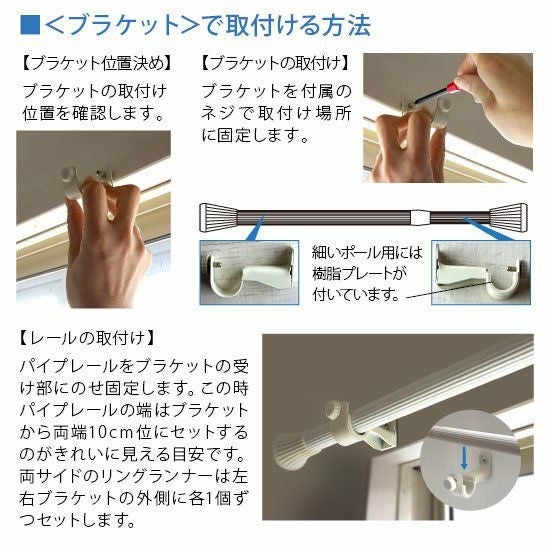 ■<ブラケット>で取付ける方法

【ブラケット位置決め】

ブラケットの取付け位置を確認します。

【ブラケットの取付け】

ブラケットを付属のネジで取付け場所に固定します。

細いポール用には樹脂プレートが付いています。

【レールの取付け】

パイプレールをブラケットの受け部にのせ固定します。この時パイプレールの端はブラケットから両端10cm位にセットするのがきれいに見える目安です。両サイドのリングランナーは左右ブラケットの外側に各1個ずつセットします。