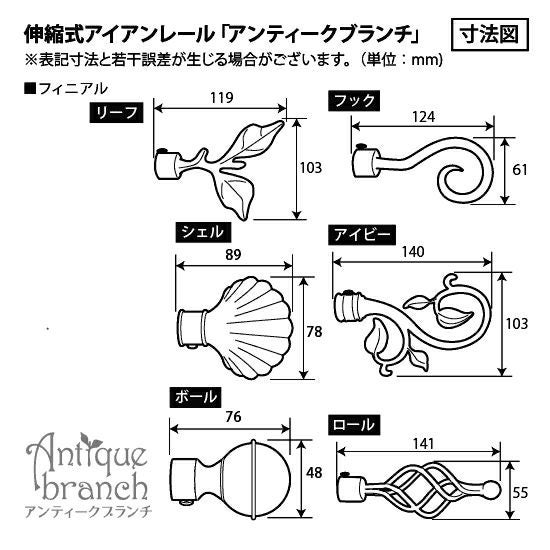 伸縮式アイアンレール「アンティークブランチ」

寸法図

※表記寸法と若干誤差が生じる場合がございます。（単位：mm）

■フィニアル

リーフ

119

103

フック

124

61

シェル

89

78

アイビー

140

103

ボール

76

48

ロール

141

55

Antique branch
アンティークブランチ