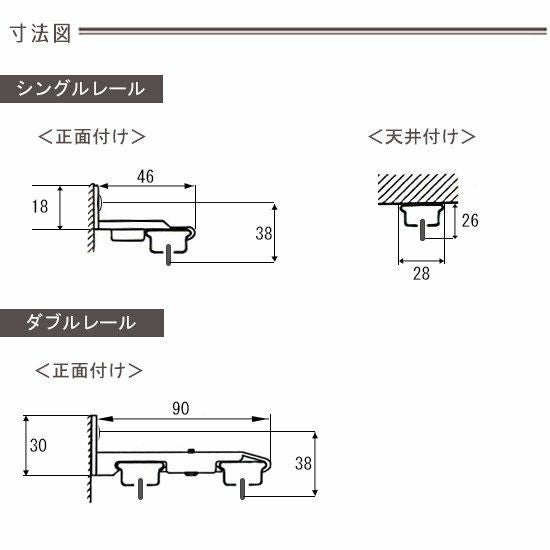 寸法図

シングルレール

＜正面付け＞

46

18

38

＜天井付け＞

26

28

ダブルレール

＜正面付け＞

90

30

38