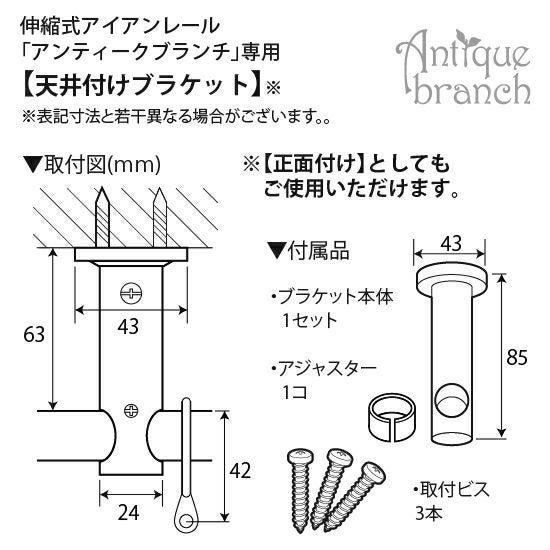 伸縮式アイアンレール
「アンティークブランチ」専用
【天井付けブラケット】※
※表記寸法と若干異なる場合がございます。。

Antique branch

▼取付図(mm)

63
43
42
24

※【正面付け】としても
ご使用いただけます。

▼付属品

・ブラケット本体
1セット

・アジャスター
1コ

・取付ビス
3本

43
85