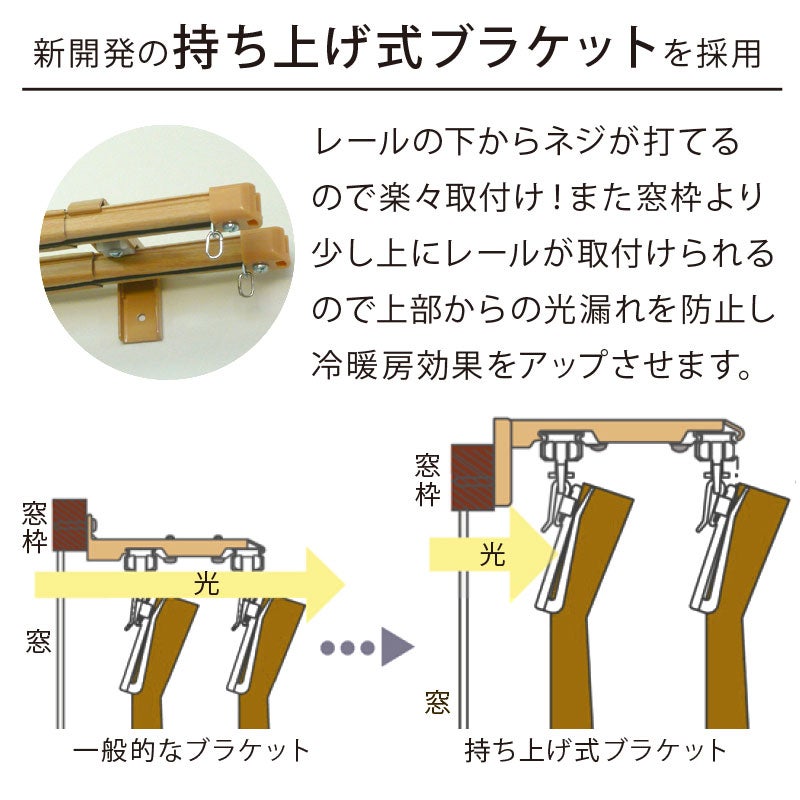 新開発の持ち上げ式ブラケットを採用

レールの下からネジが打てるので楽々取付け！また窓枠より少し上にレールが取付けられるので上部からの光漏れを防止し冷暖房効果をアップさせます。

窓枠

光

窓

一般的なブラケット

窓枠

光

窓

持ち上げ式ブラケット