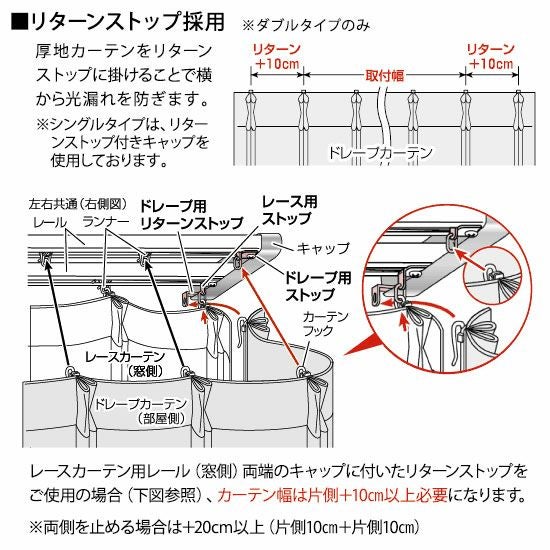 ■リターンストップ採用 ※ダブルタイプのみ

厚地カーテンをリターンストップに掛けることで横から光漏れを防ぎます。

※シングルタイプは、リターンストップ付きキャップを使用しております。

リターン +10cm

取付幅

リターン +10cm

ドレープカーテン

左右共通（右側図）

レール

ランナー

ドレープ用リターンストップ

レース用ストップ

キャップ

ドレープ用ストップ

カーテンフック

レースカーテン（窓側）

ドレープカーテン（部屋側）

レースカーテン用レール（窓側）両端のキャップに付いたリターンストップをご使用の場合（下図参照）、カーテン幅は片側＋10cm以上必要になります。

※両側を止める場合は＋20cm以上（片側10cm＋片側10cm）