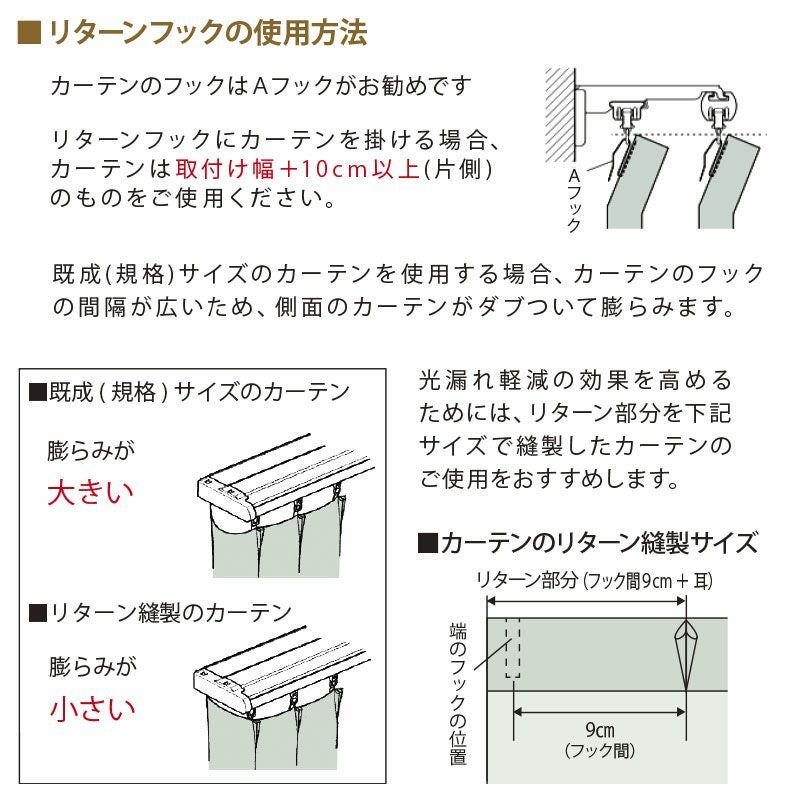 ■リターンフックの使用方法

カーテンのフックはAフックがお勧めです

リターンフックにカーテンを掛ける場合、カーテンは取付け幅＋10cm以上(片側)のものをご使用ください。

Aフック

既成(規格)サイズのカーテンを使用する場合、カーテンのフックの間隔が広いため、側面のカーテンがダブついて膨らみます。

■既成(規格)サイズのカーテン

膨らみが
大きい

■リターン縫製のカーテン

膨らみが
小さい

光漏れ軽減の効果を高めるためには、リターン部分を下記サイズで縫製したカーテンのご使用をおすすめします。

■カーテンのリターン縫製サイズ

リターン部分(フック間9cm＋耳)

端のフックの位置

9cm
(フック間)