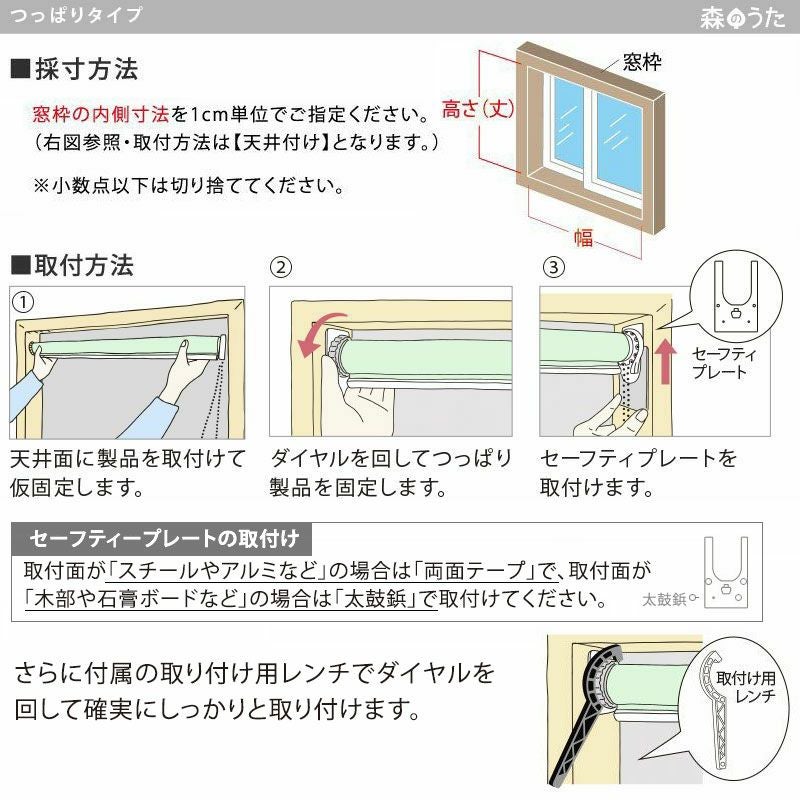 つっぱりタイプ

森のうた

■採寸方法

窓枠の内側寸法を1cm単位でご指定ください。
（右図参照・取付方法は【天井付け】となります。）

※小数点以下は切り捨ててください。

窓枠

高さ（丈）

幅

■取付方法

①

天井面に製品を取付けて仮固定します。

②

ダイヤルを回してつっぱり製品を固定します。

③

セーフティプレート

セーフティプレートを取付けます。

セーフティープレートの取付け

取付面が「スチールやアルミなど」の場合は「両面テープ」で、取付面が「木部や石膏ボードなど」の場合は「太鼓鋲」で取付けてください。

太鼓鋲

さらに付属の取り付け用レンチでダイヤルを回して確実にしっかりと取り付けます。

取付け用レンチ