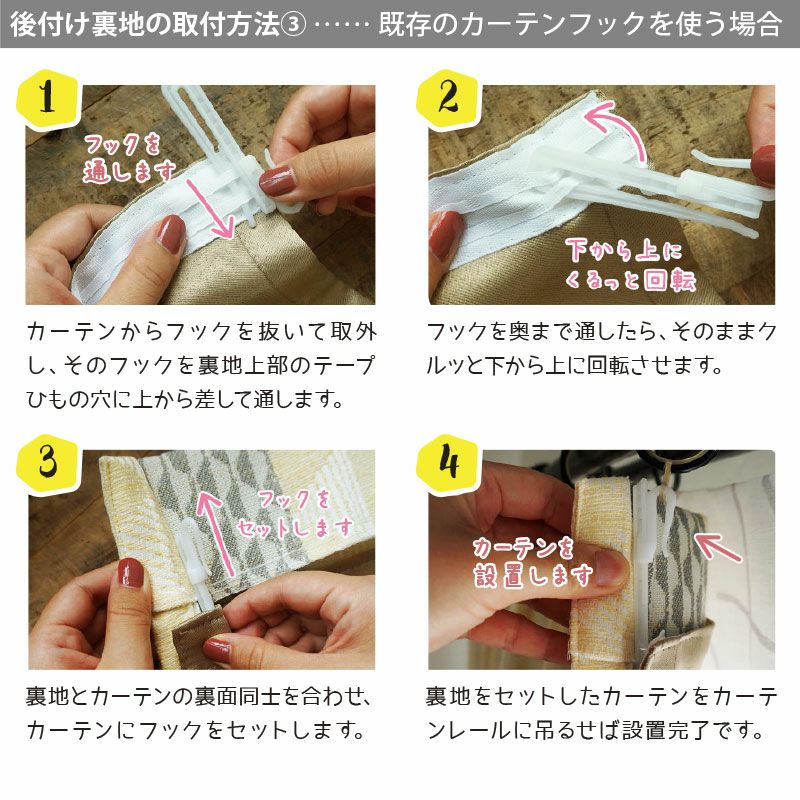 後付け裏地の取付方法③ …… 既存のカーテンフックを使う場合

1

フックを通します

カーテンからフックを抜いて取外し、そのフックを裏地上部のテープひもの穴に上から差して通します。

2

下から上にくるっと回転

フックを奥まで通したら、そのままクルッと下から上に回転させます。

3

フックをセットします

裏地とカーテンの裏面同士を合わせ、カーテンにフックをセットします。

4

カーテンを設置します

裏地をセットしたカーテンをカーテンレールに吊るせば設置完了です。