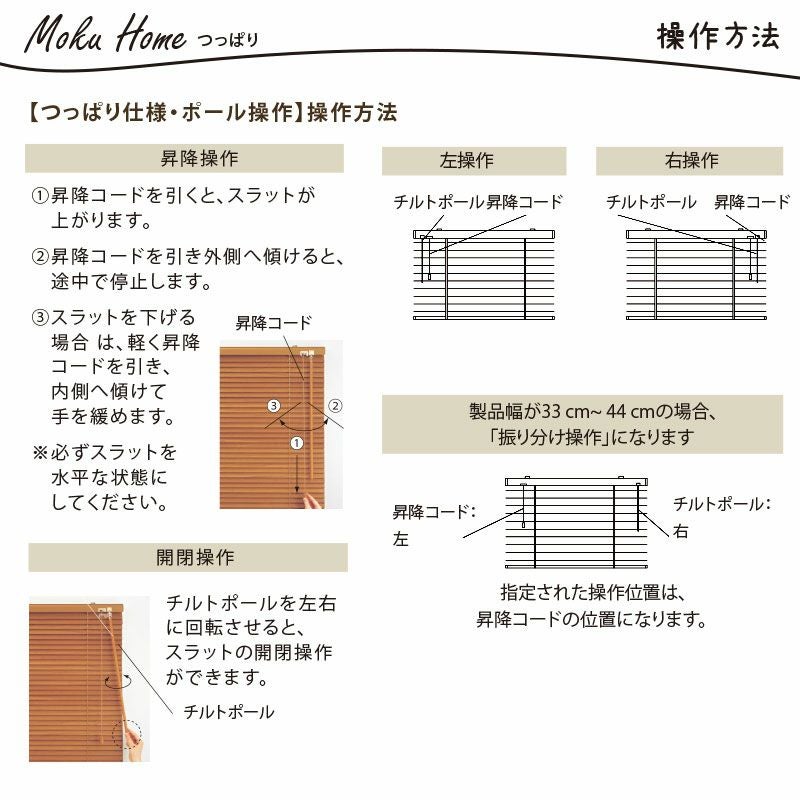 Moku Home つっぱり

操作方法

【つっぱり仕様・ポール操作】操作方法

昇降操作

①昇降コードを引くと、スラットが上がります。

②昇降コードを引き外側へ傾けると、途中で停止します。

③スラットを下げる場合 は、軽く昇降コードを引き、内側へ傾けて手を緩めます。

※必ずスラットを水平な状態にしてください。

昇降コード

③ ② ①

開閉操作

チルトポールを左右に回転させると、スラットの開閉操作ができます。

チルトポール

左操作

チルトポール 昇降コード

右操作

チルトポール 昇降コード

製品幅が33 cm~ 44 cmの場合、「振り分け操作」になります

昇降コード：左

チルトポール：右

指定された操作位置は、昇降コードの位置になります。