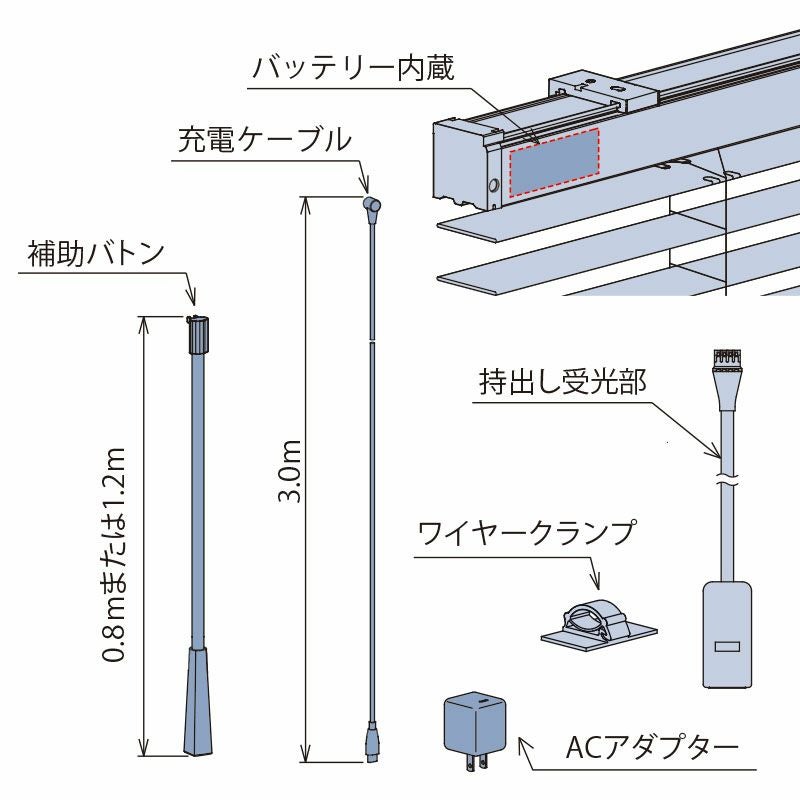 バッテリー内蔵

充電ケーブル

補助バトン

0.8mまたは1.2m

3.0m

持出し受光部

ワイヤークランプ

ACアダプター