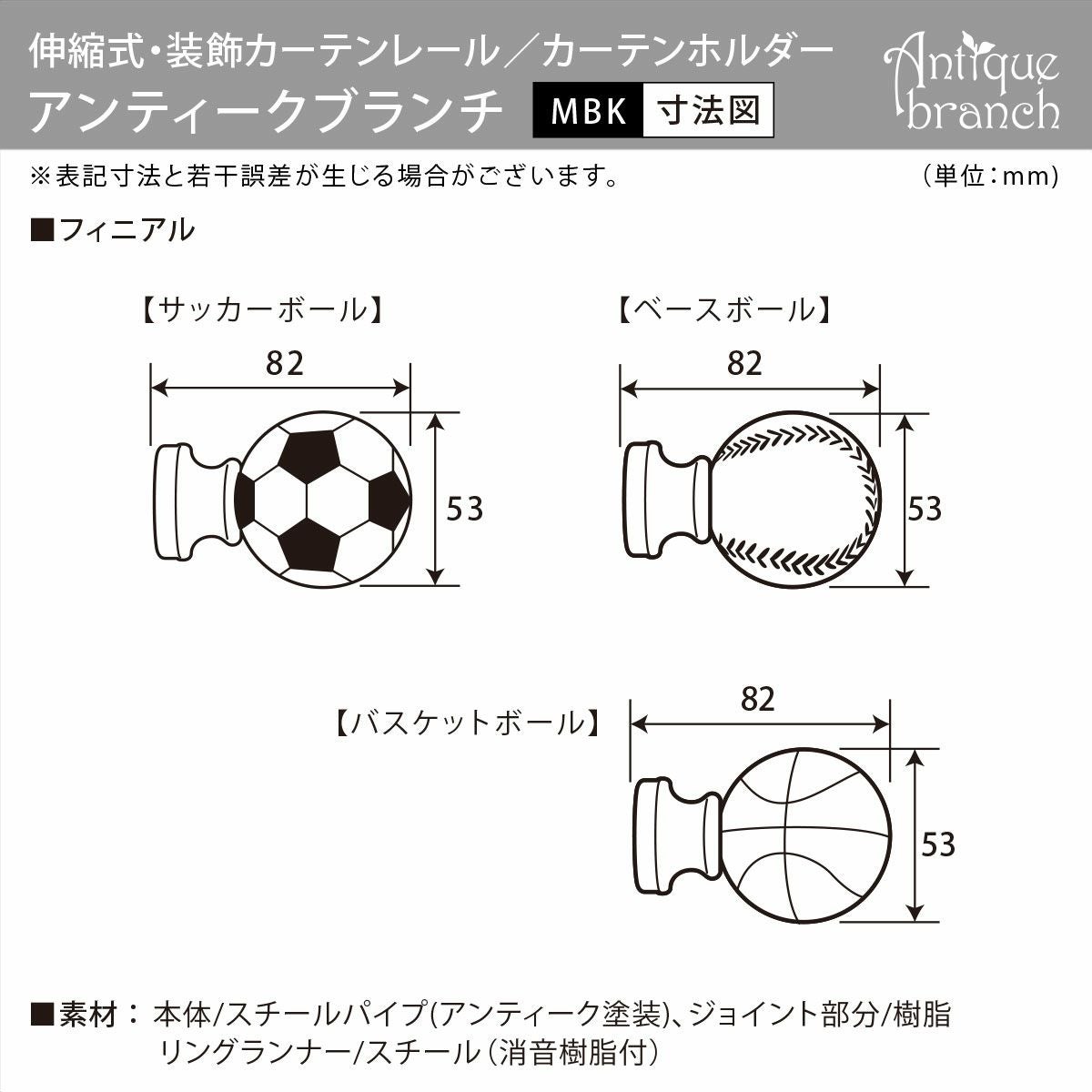 伸縮式・装飾カーテンレール／カーテンホルダー
アンティークブランチ MBK 寸法図

Antique branch

※表記寸法と若干誤差が生じる場合がございます。 （単位：mm）

■フィニアル

【サッカーボール】

82

53

【ベースボール】

82

53

【バスケットボール】

82

53

■素材： 本体/スチールパイプ(アンティーク塗装)、ジョイント部分/樹脂
リングランナー/スチール（消音樹脂付）