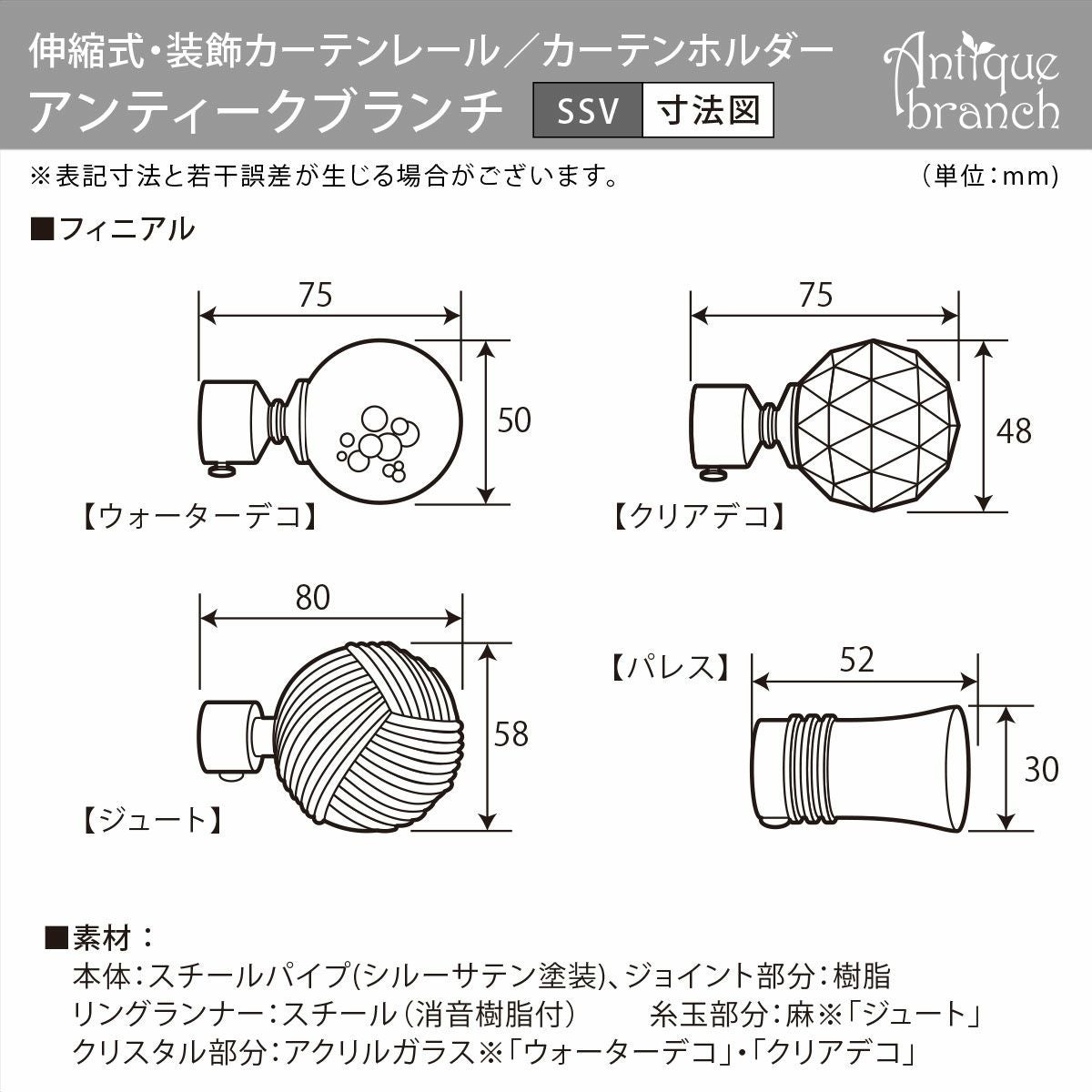 伸縮式・装飾カーテンレール／カーテンホルダー
アンティークブランチ SSV 寸法図

Antique branch

※表記寸法と若干誤差が生じる場合がございます。 （単位：mm）

■フィニアル

75
50
【ウォーターデコ】

75
48
【クリアデコ】

80
58
【ジュート】

【パレス】
52
30

■素材：
本体：スチールパイプ(シルーサテン塗装)、ジョイント部分：樹脂
リングランナー：スチール（消音樹脂付） 糸玉部分：麻※「ジュート」
クリスタル部分：アクリルガラス※「ウォーターデコ」・「クリアデコ」