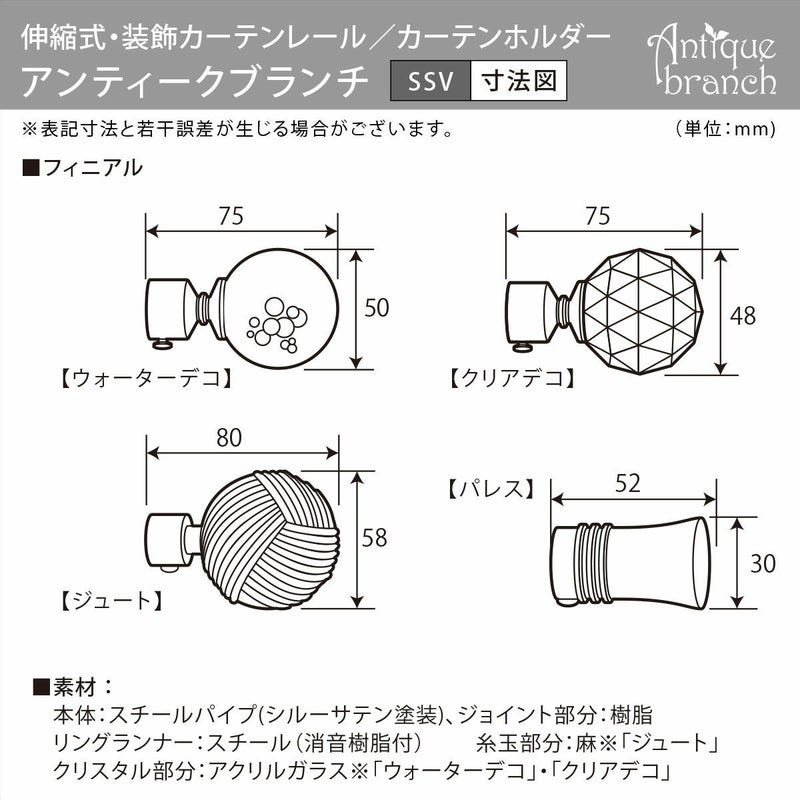 伸縮式・装飾カーテンレール／カーテンホルダー
アンティークブランチ

SSV 寸法図

Antique branch

※表記寸法と若干誤差が生じる場合がございます。

（単位：mm）

■フィニアル

75

50

【ウォーターデコ】

75

48

【クリアデコ】

80

58

【ジュート】

【パレス】

52

30

■素材：
本体：スチールパイプ(シルーサテン塗装)、ジョイント部分：樹脂
リングランナー：スチール（消音樹脂付）　糸玉部分：麻※「ジュート」
クリスタル部分：アクリルガラス※「ウォーターデコ」・「クリアデコ」