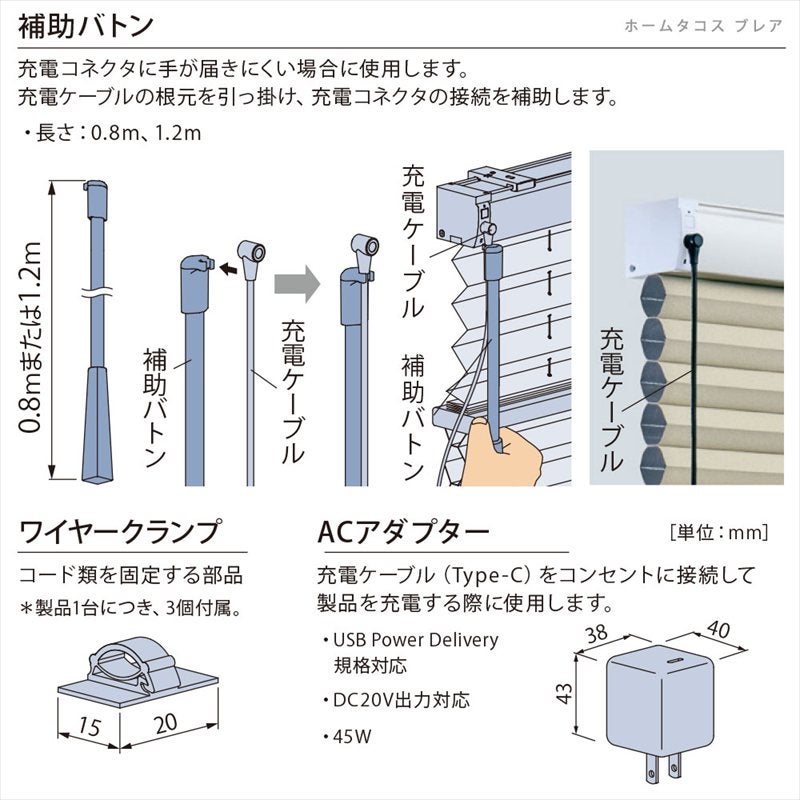 補助バトン

ホームタコス ブレア

充電コネクタに手が届きにくい場合に使用します。
充電ケーブルの根元を引っ掛け、充電コネクタの接続を補助します。

・長さ：0.8m、1.2m

0.8mまたは1.2m

補助バトン

充電ケーブル

充電ケーブル

補助バトン

充電ケーブル

ワイヤークランプ

コード類を固定する部品
＊製品1台につき、3個付属。

15

20

ACアダプター

[単位：mm]

充電ケーブル（Type-C）をコンセントに接続して製品を充電する際に使用します。

・USB Power Delivery 規格対応

・DC20V出力対応

・45W

38

40

43