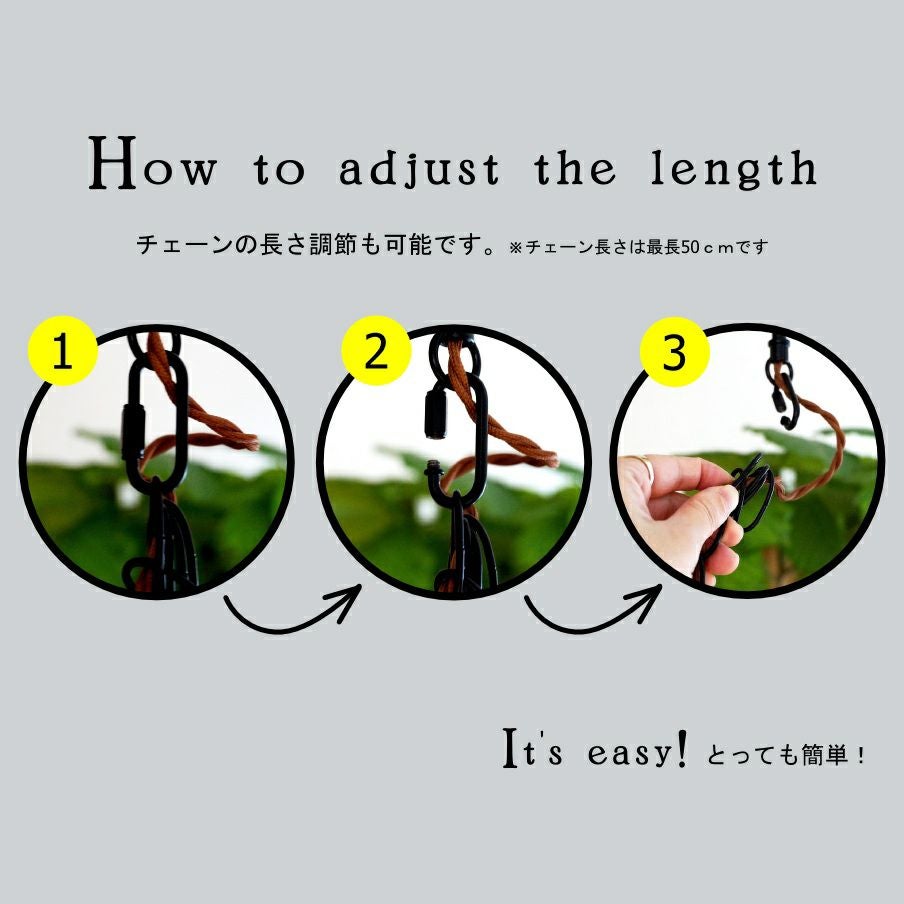 How to adjust the length

チェーンの長さ調節も可能です。※チェーン長さは最長50ｃｍです

1

2

3

It's easy! とっても簡単！