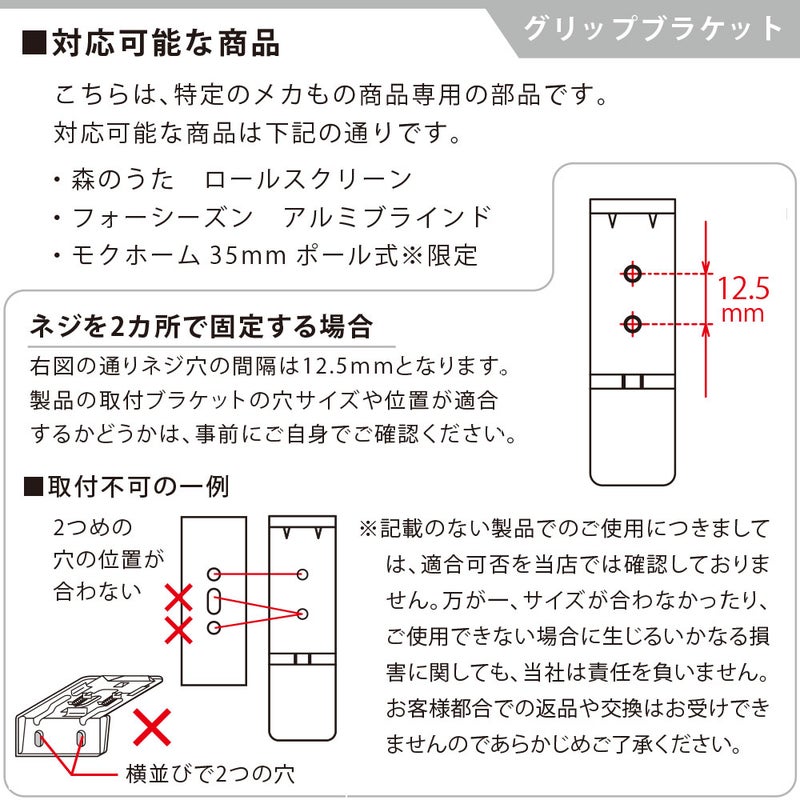 グリップブラケット

■対応可能な商品

こちらは、特定のメカもの商品専用の部品です。
対応可能な商品は下記の通りです。

・森のうた　ロールスクリーン
・フォーシーズン　アルミブラインド
・モクホーム 35mm ポール式※限定

12.5 mm

ネジを2カ所で固定する場合

右図の通りネジ穴の間隔は12.5mmとなります。製品の取付ブラケットの穴サイズや位置が適合するかどうかは、事前にご自身でご確認ください。

■取付不可の一例

2つめの穴の位置が合わない

横並びで2つの穴

※記載のない製品でのご使用につきましては、適合可否を当店では確認しておりません。万が一、サイズが合わなかったり、ご使用できない場合に生じるいかなる損害に関しても、当社は責任を負いません。お客様都合での返品や交換はお受けできませんのであらかじめご了承ください。